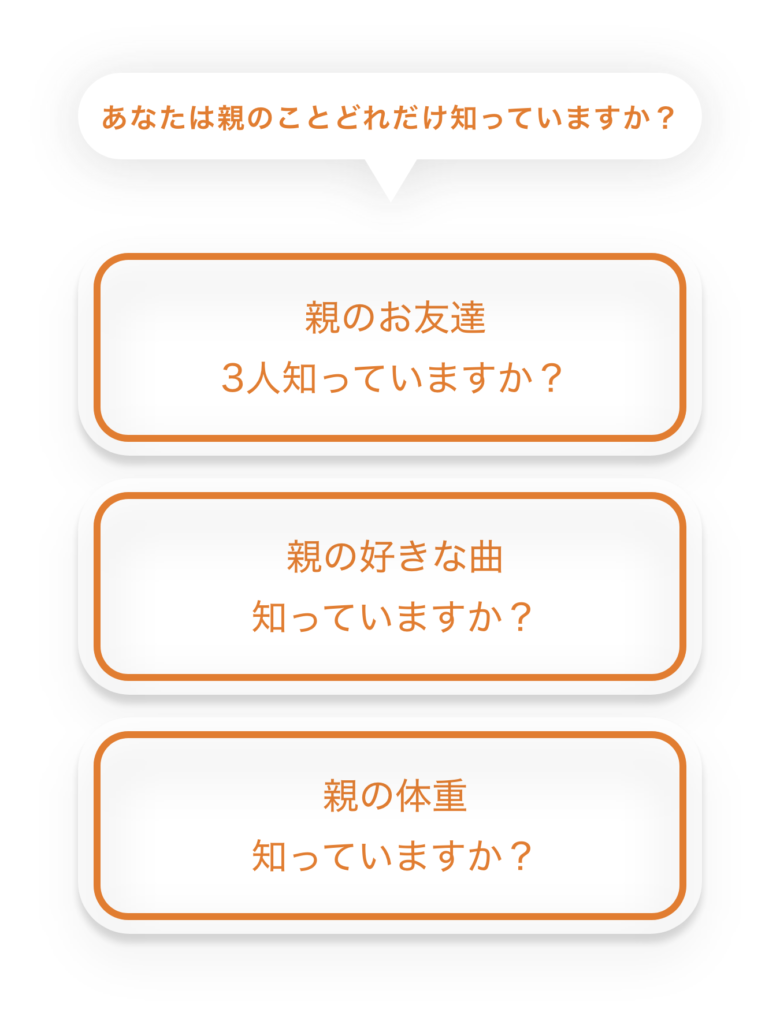 あなたは親のことどれだけ知っていますか？

親のお友達
3人知っていますか？

親の好きな曲
知っていますか？

親の体重
知っていますか？